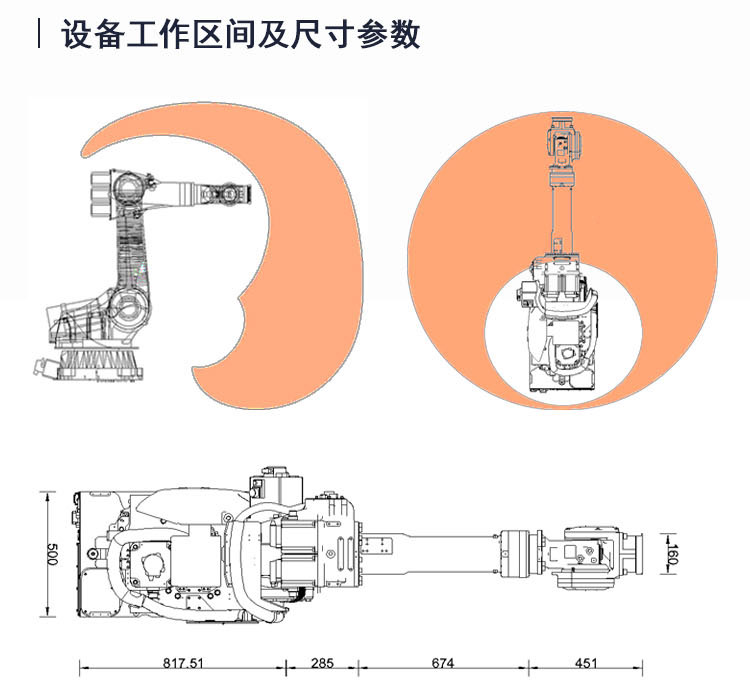 设备工作区间及尺寸参数

500

160

817.51

285

674

451