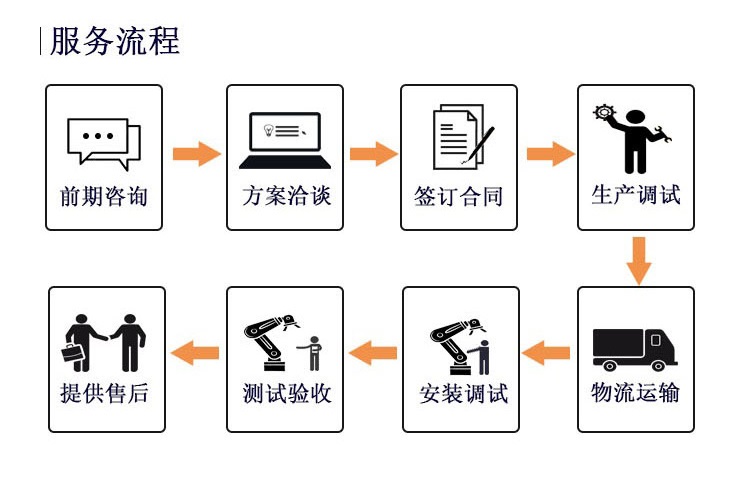 服务流程

前期咨询

方案洽谈

签订合同

生产调试

物流运输

安装调试

测试验收

提供售后